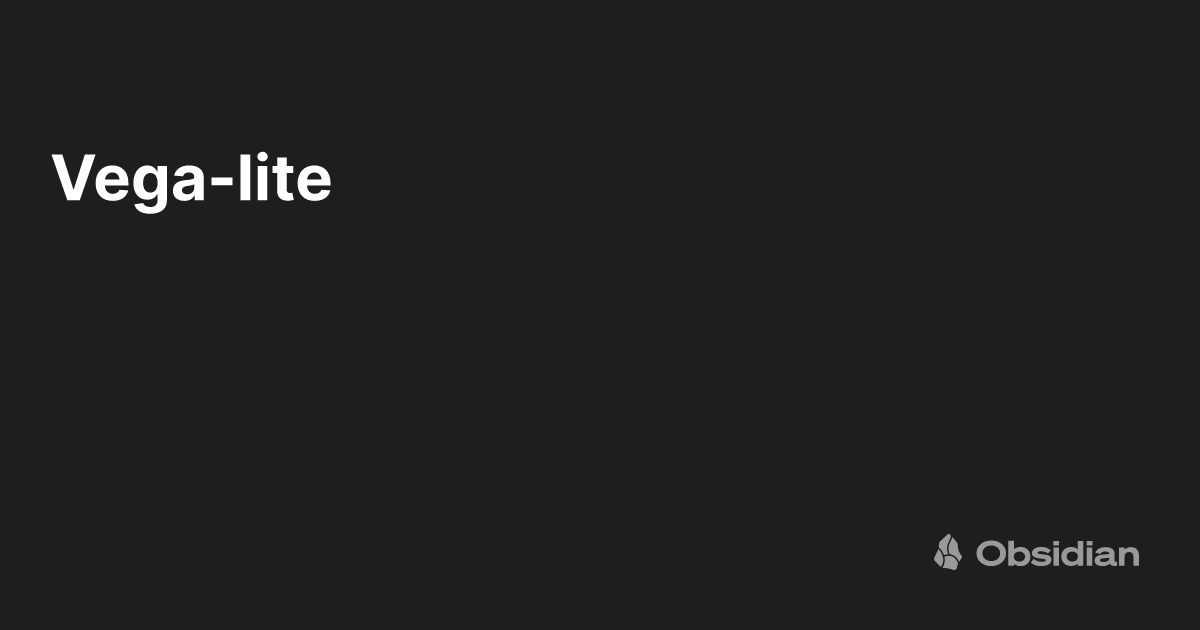 Vega-lite

Obsidian