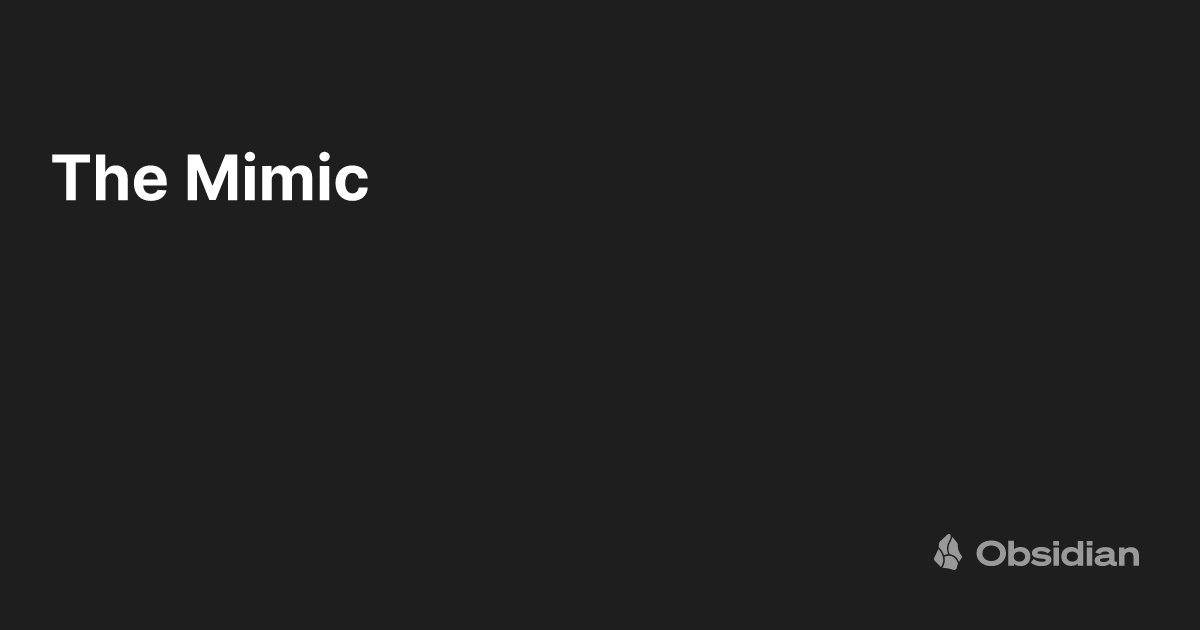 The Mimic

Obsidian