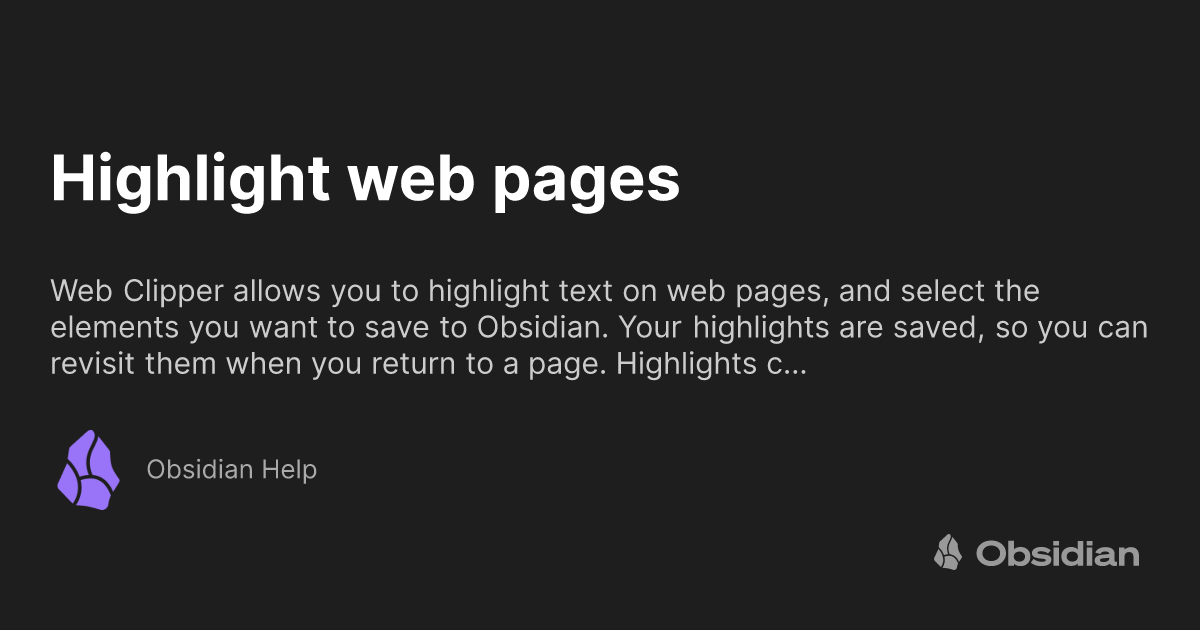 Highlight web pages

Web Clipper allows you to highlight text on web pages, and select the elements you want to save to Obsidian. Your highlights are saved, so you can revisit them when you return to a page. Highlights c...

Obsidian Help

Obsidian