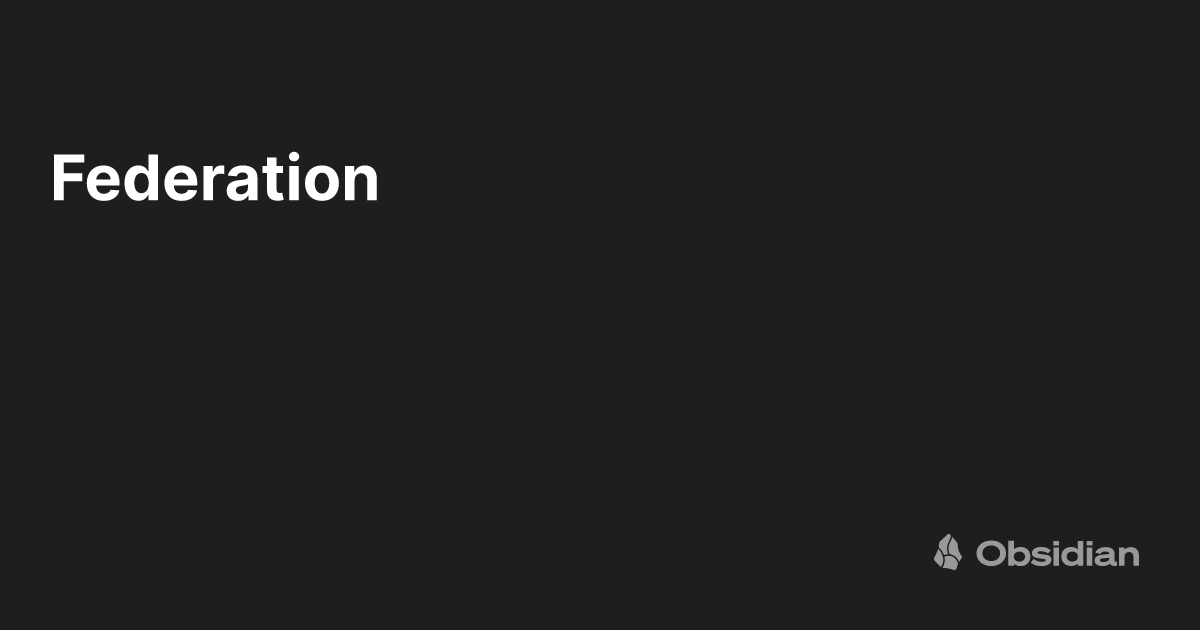 Federation

Obsidian