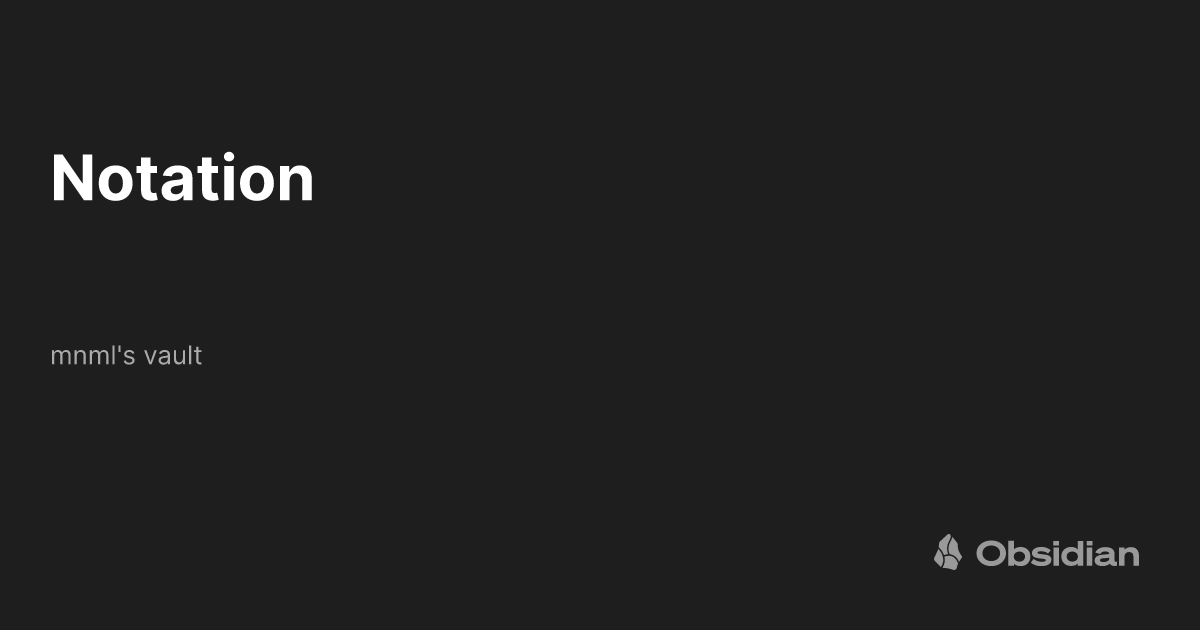 Notation

mnml's vault

Obsidian