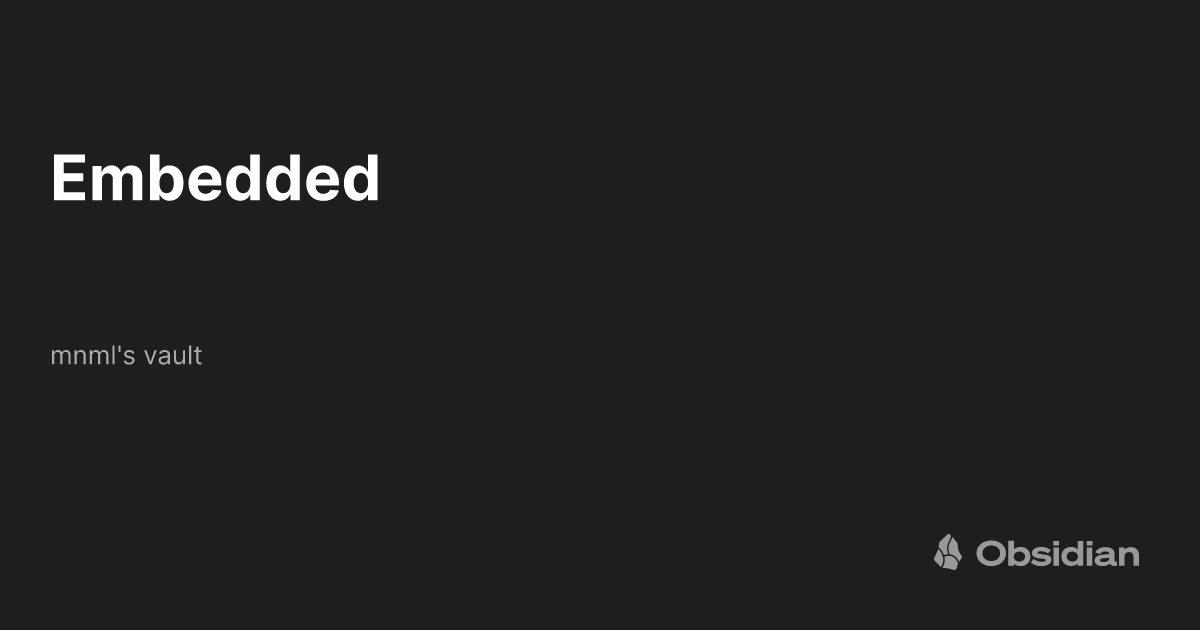 Embedded

mnml's vault

Obsidian