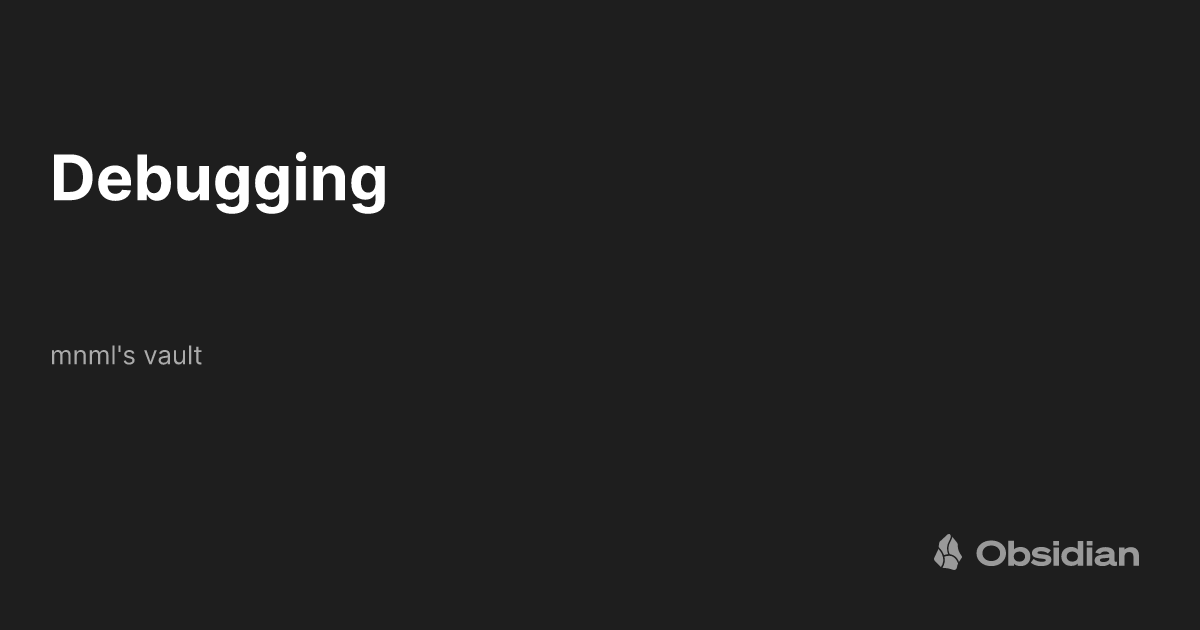 Debugging

mnml's vault

Obsidian