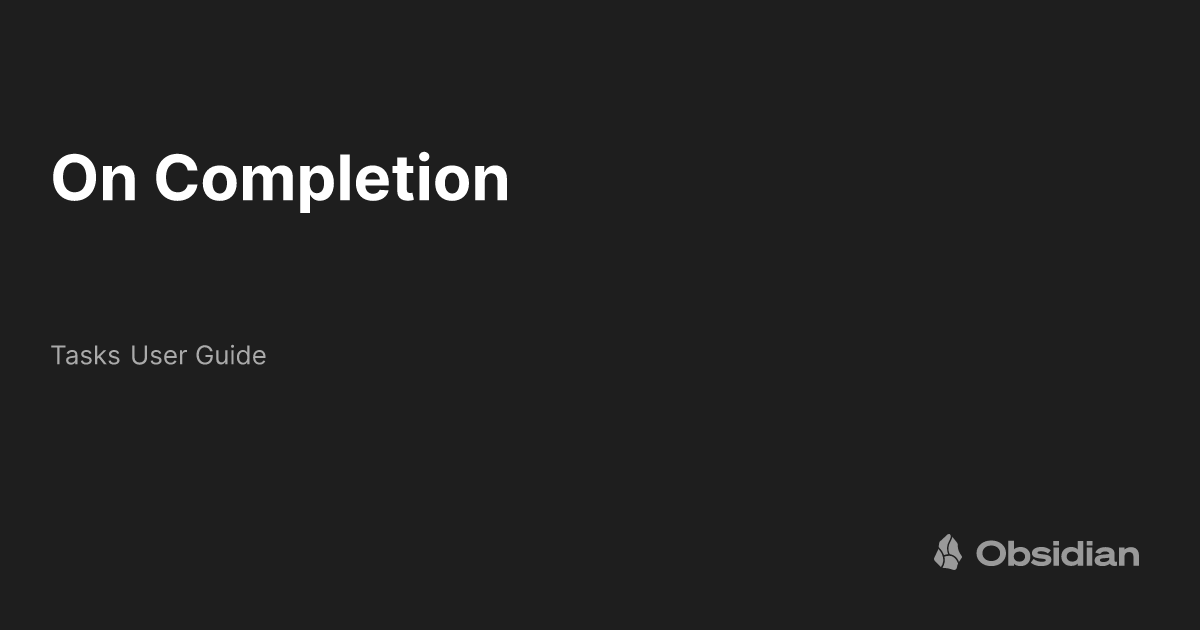 On Completion

Tasks User Guide

Obsidian