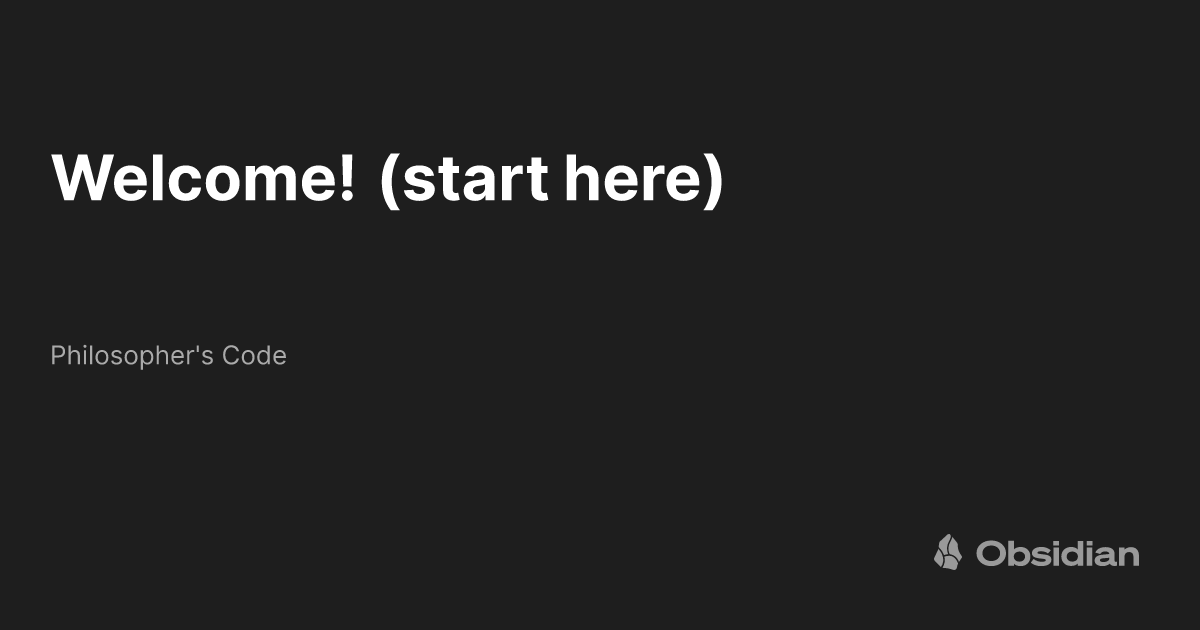 Welcome! (start here)

Philosopher's Code

Obsidian