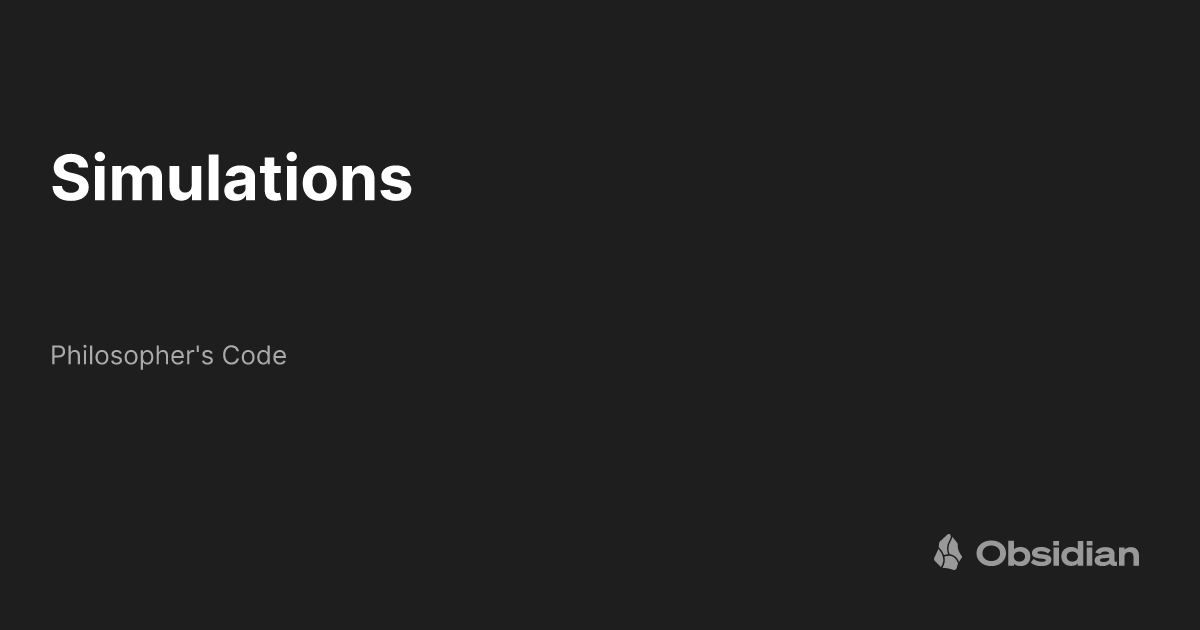 Simulations

Philosopher's Code

Obsidian