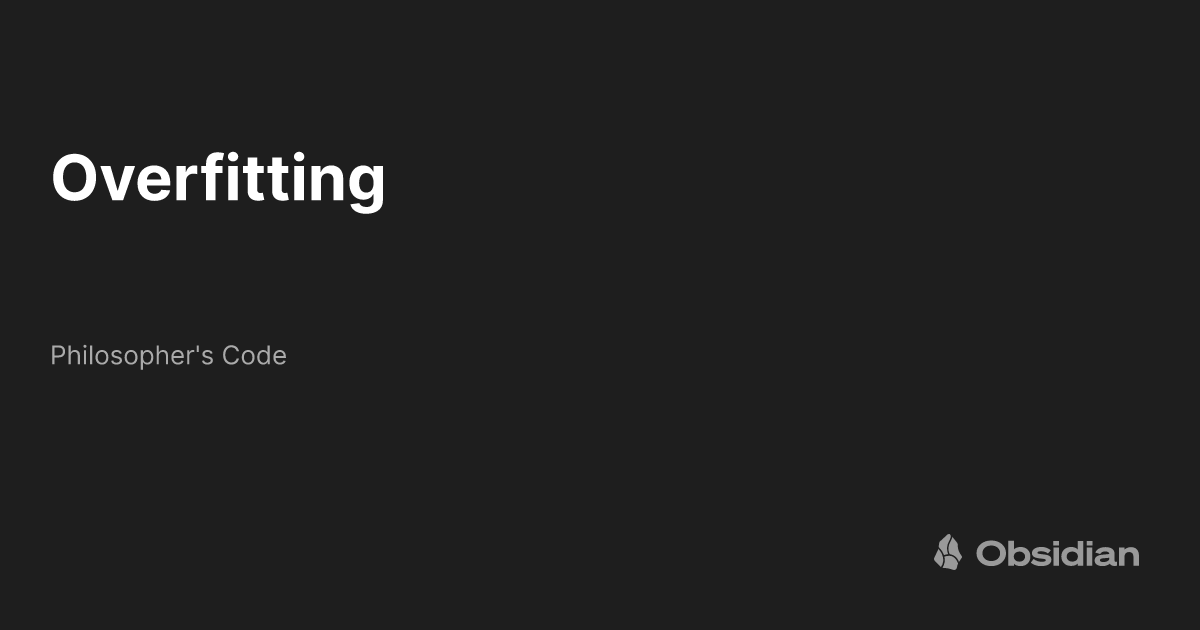 Overfitting

Philosopher's Code

Obsidian