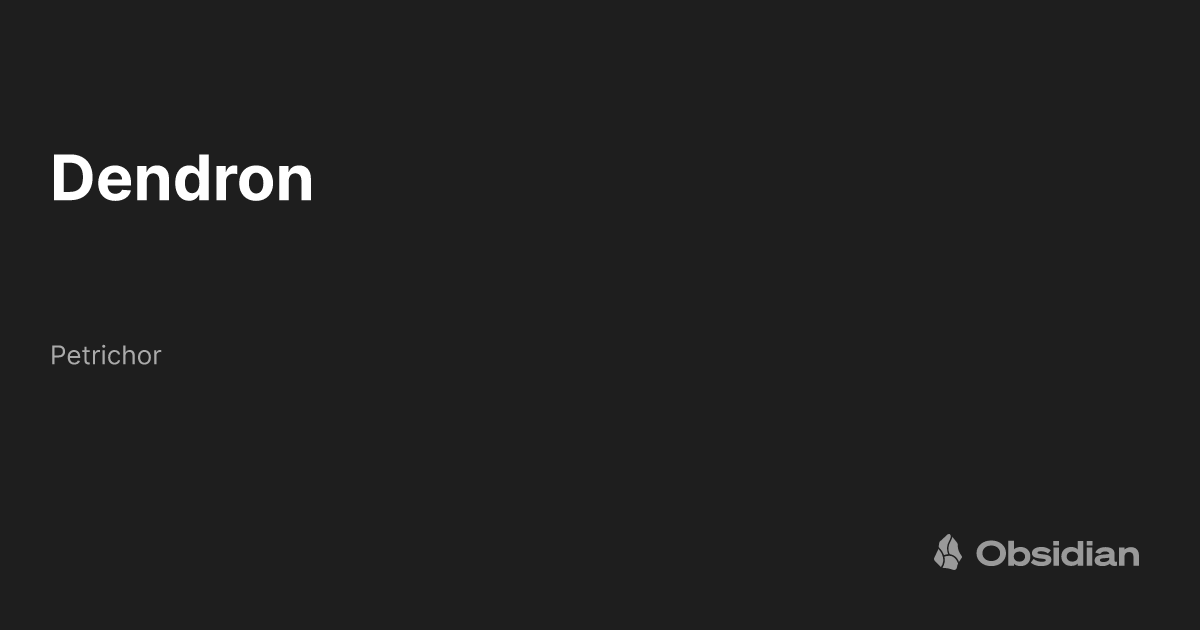 Dendron

Petrichor

Obsidian