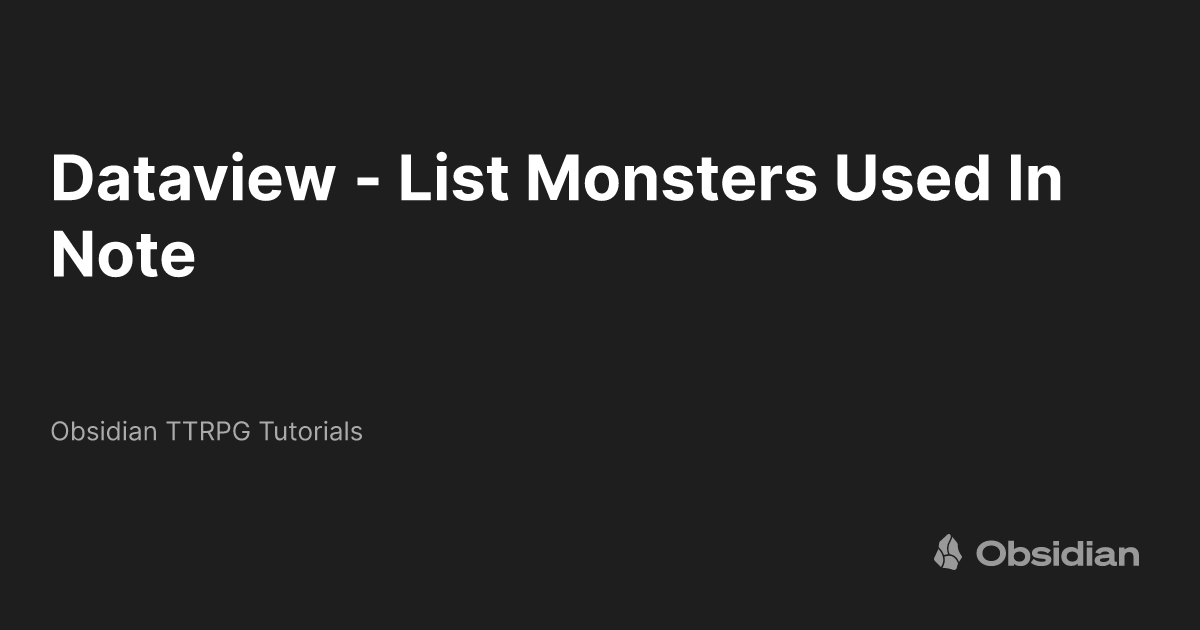 Dataview - List Monsters Used In Note

Obsidian TTRPG Tutorials

Obsidian