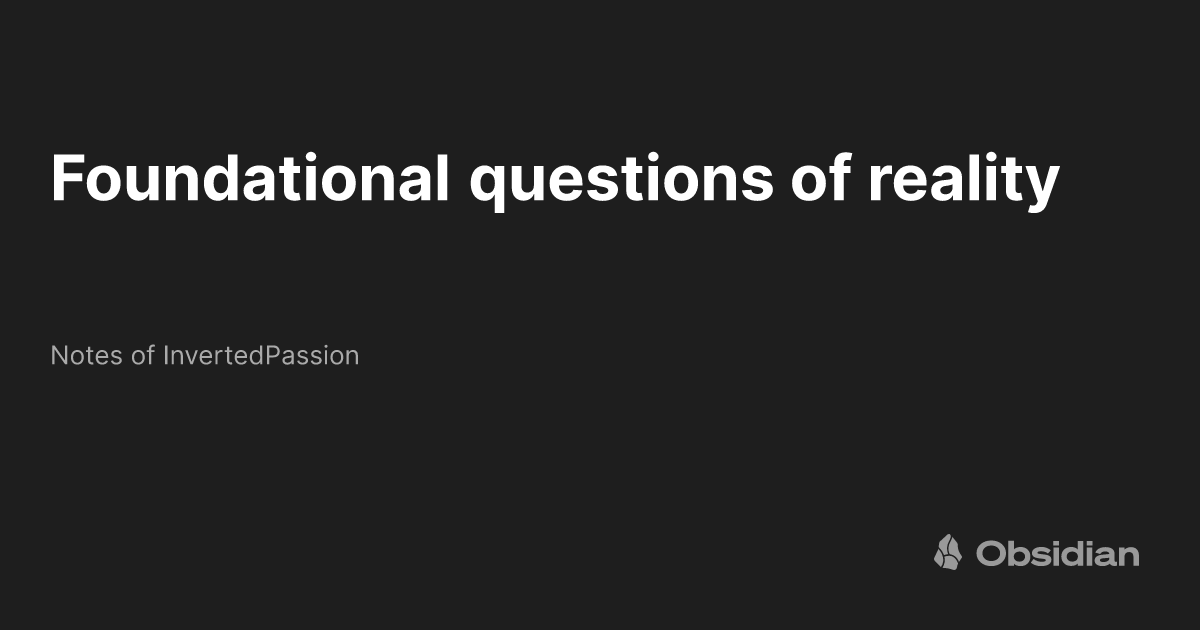 Foundational questions of reality

Notes of InvertedPassion

Obsidian