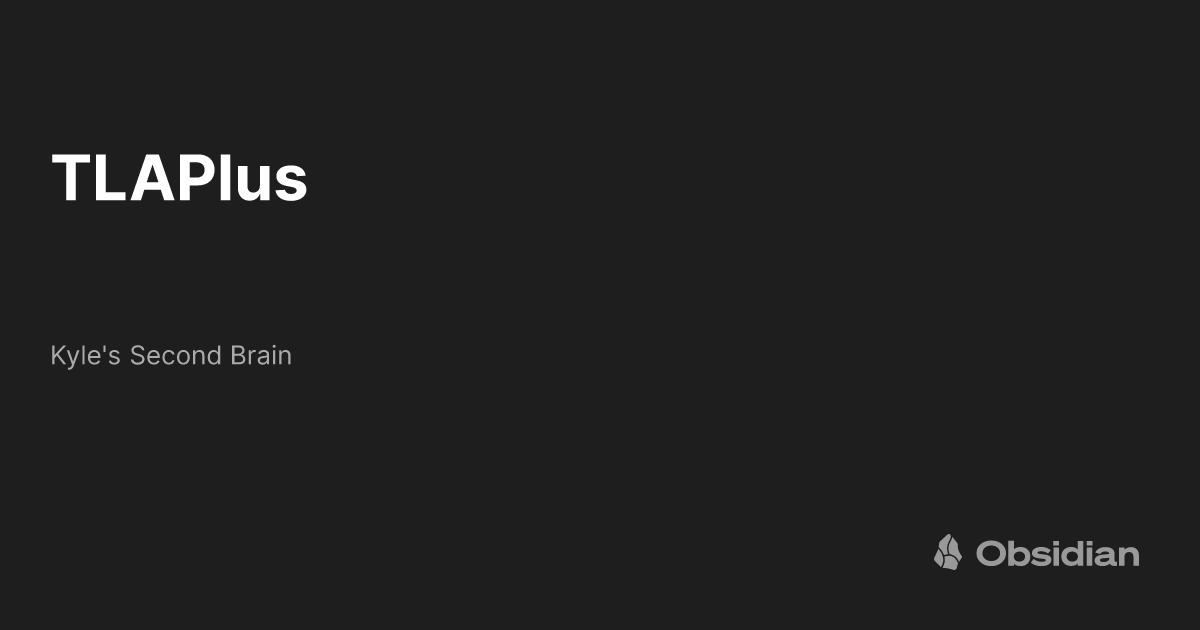 TLAPlus

Kyle's Second Brain

Obsidian