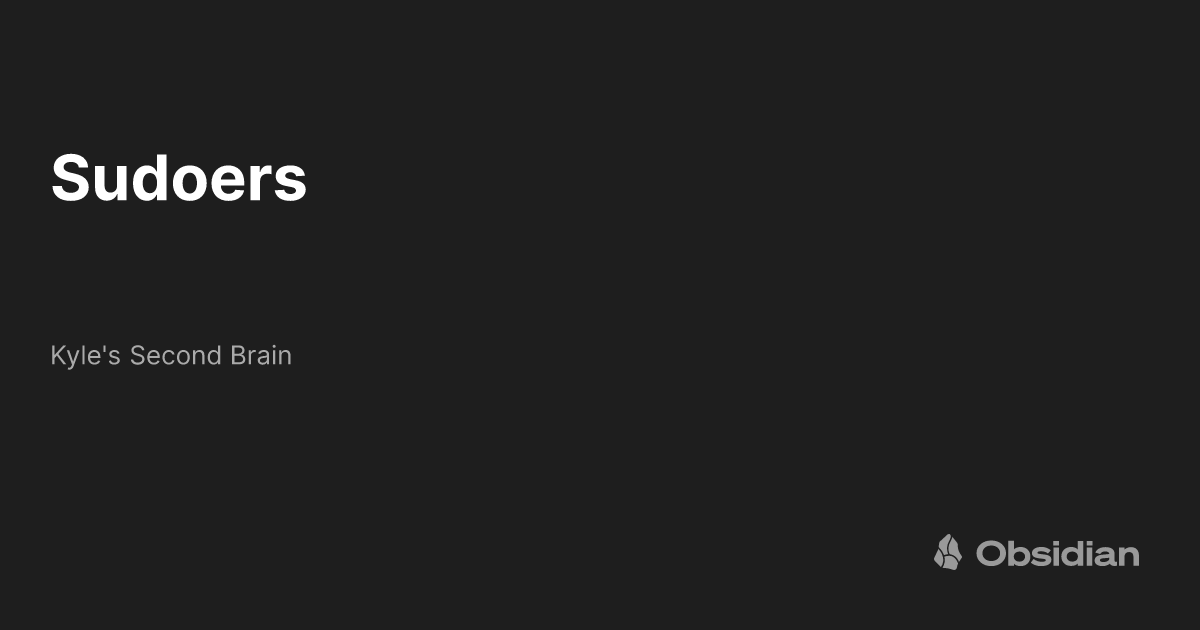 Sudoers

Kyle's Second Brain

Obsidian