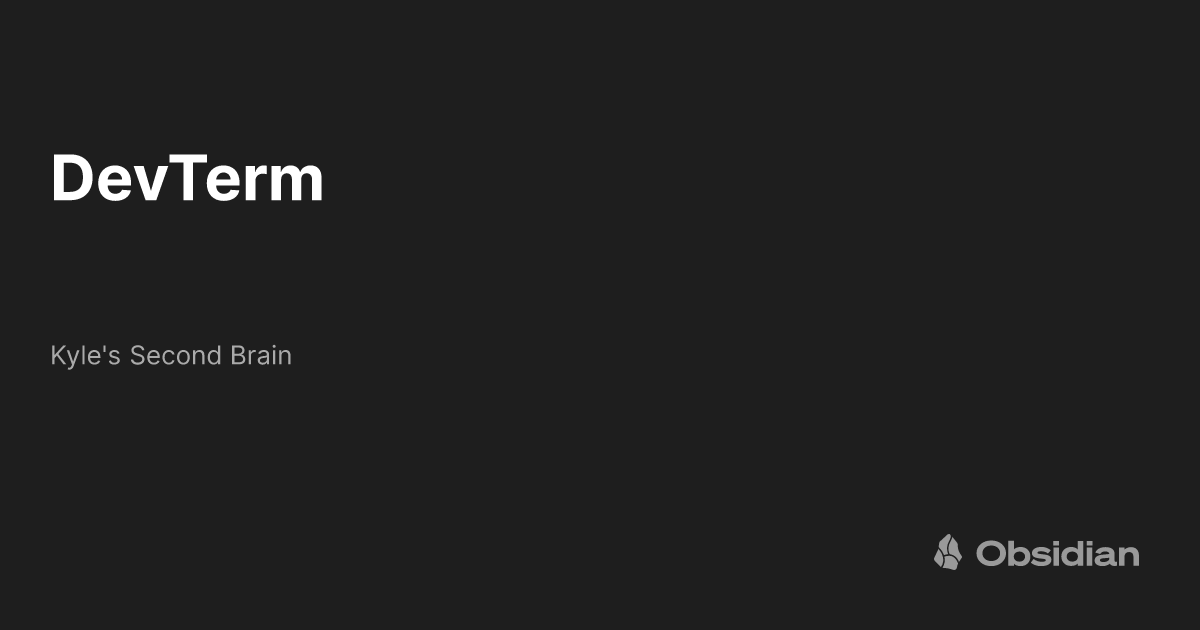 DevTerm

Kyle's Second Brain

Obsidian