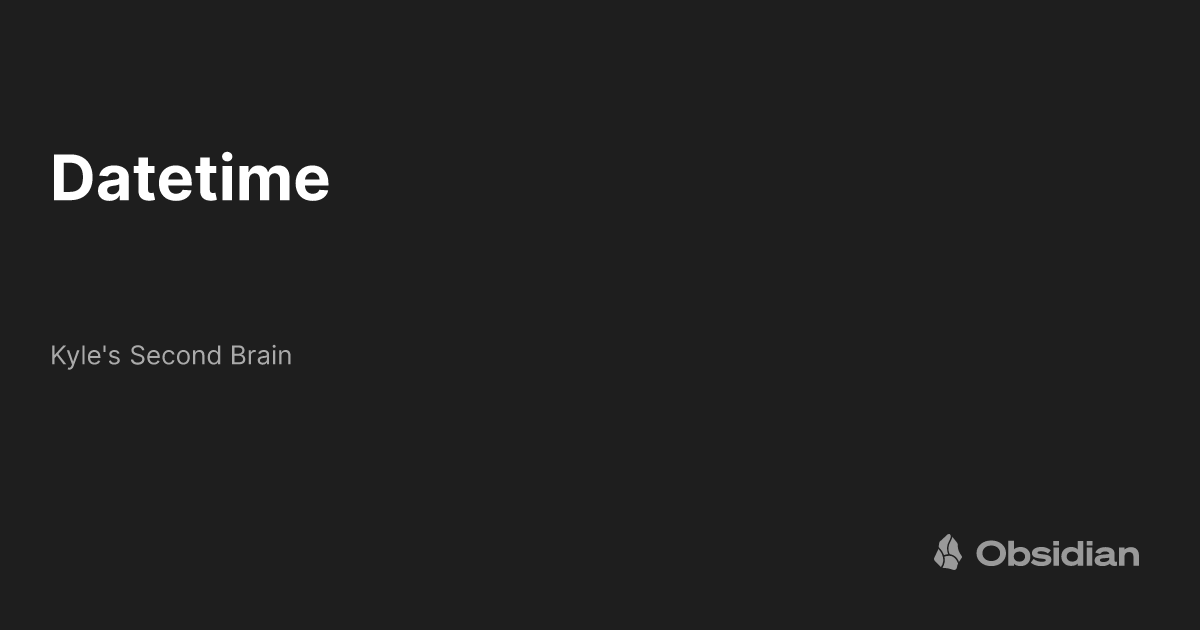 Datetime

Kyle's Second Brain

Obsidian