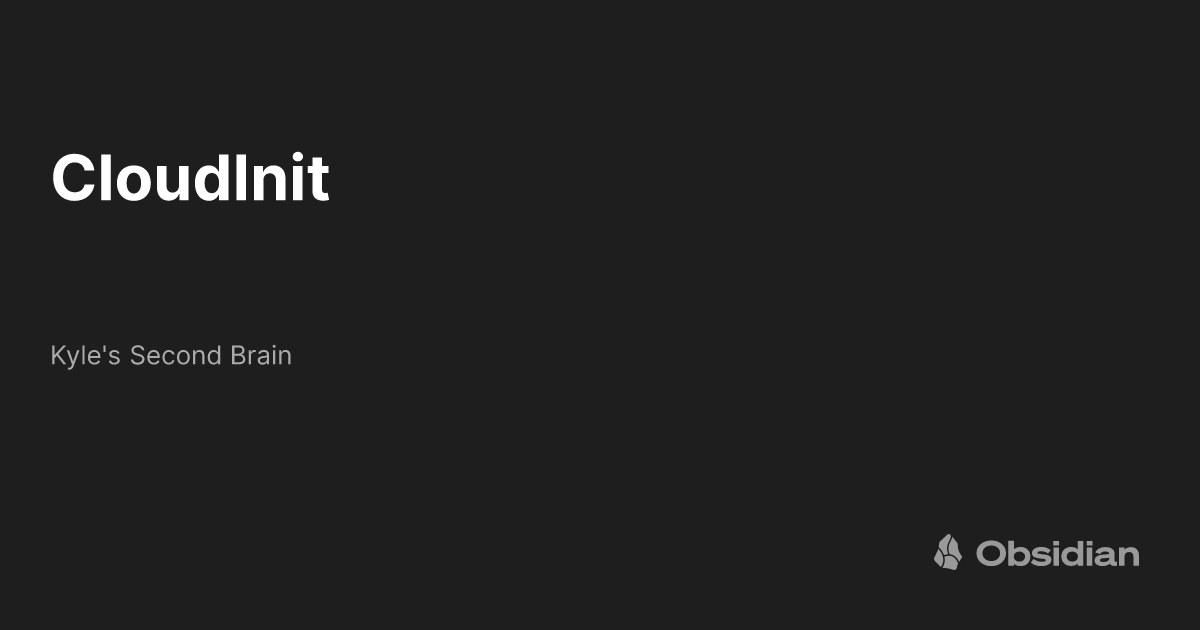 CloudInit

Kyle's Second Brain

Obsidian