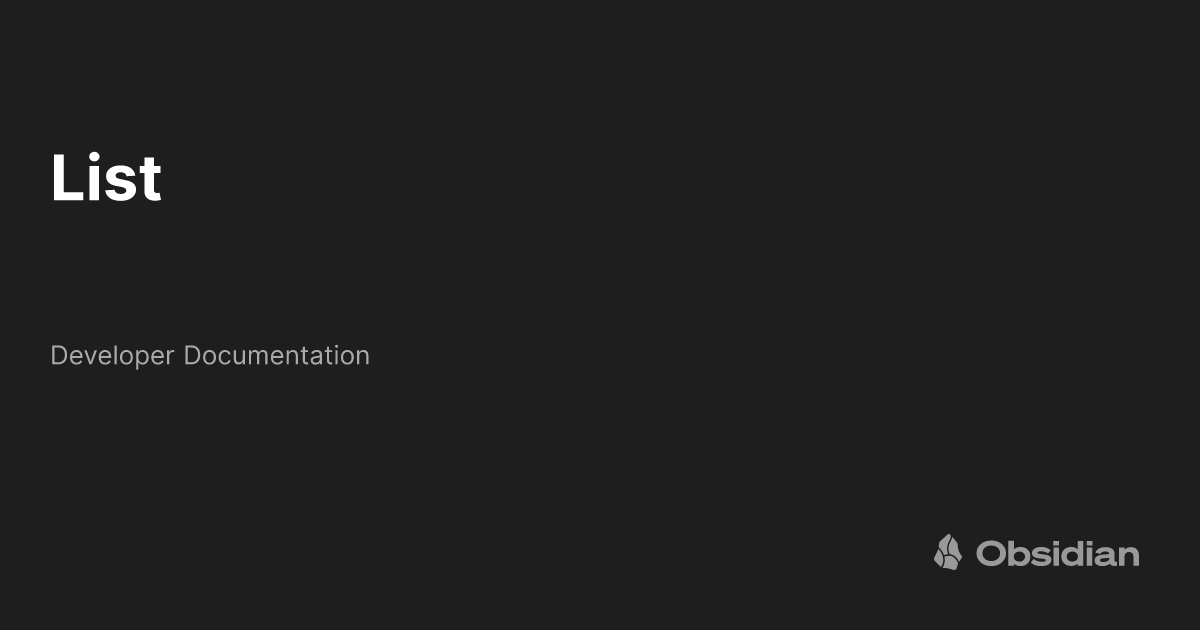 List

Developer Documentation

Obsidian