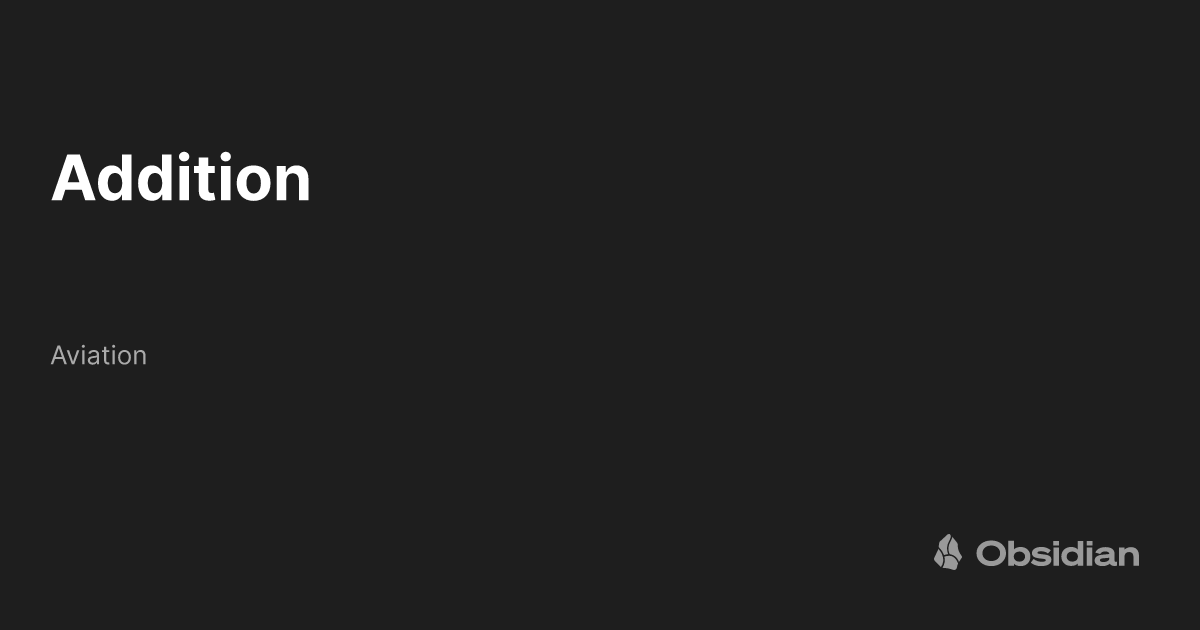 Addition

Aviation

Obsidian