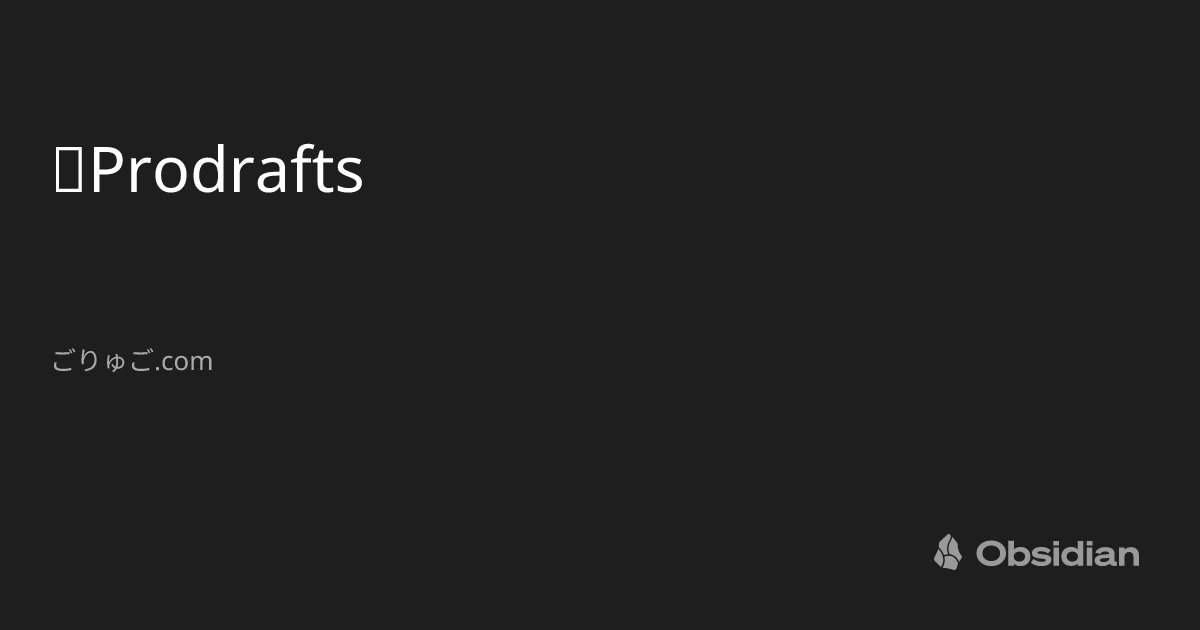 Prodrafts

ごりゅご.com

Obsidian