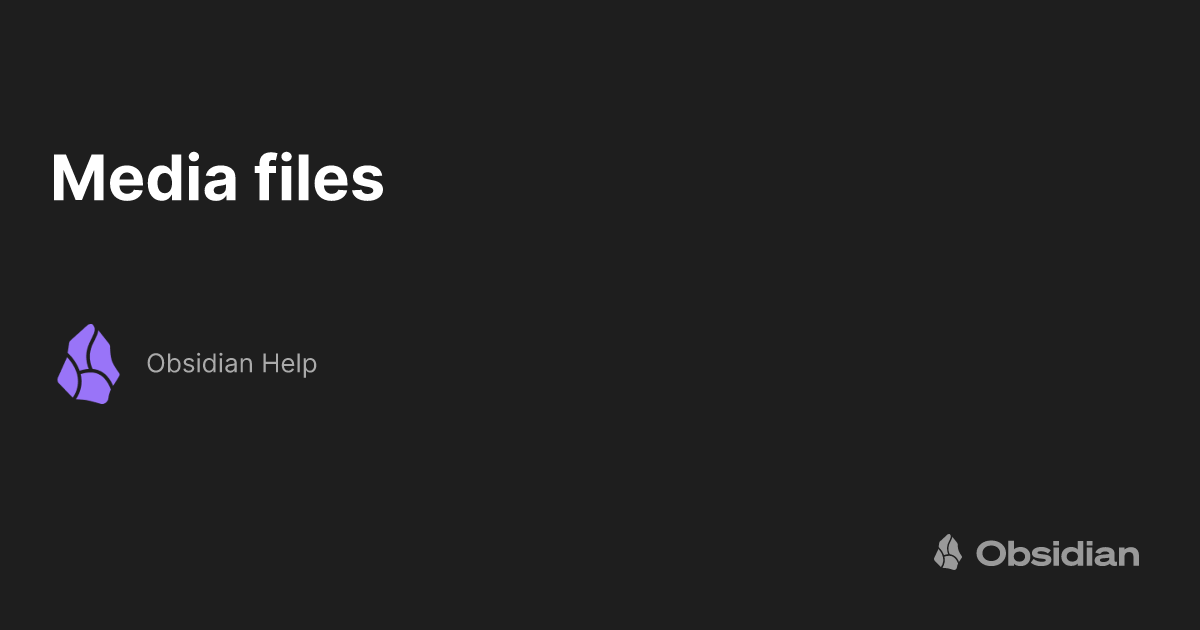 Media files

Obsidian Help

Obsidian