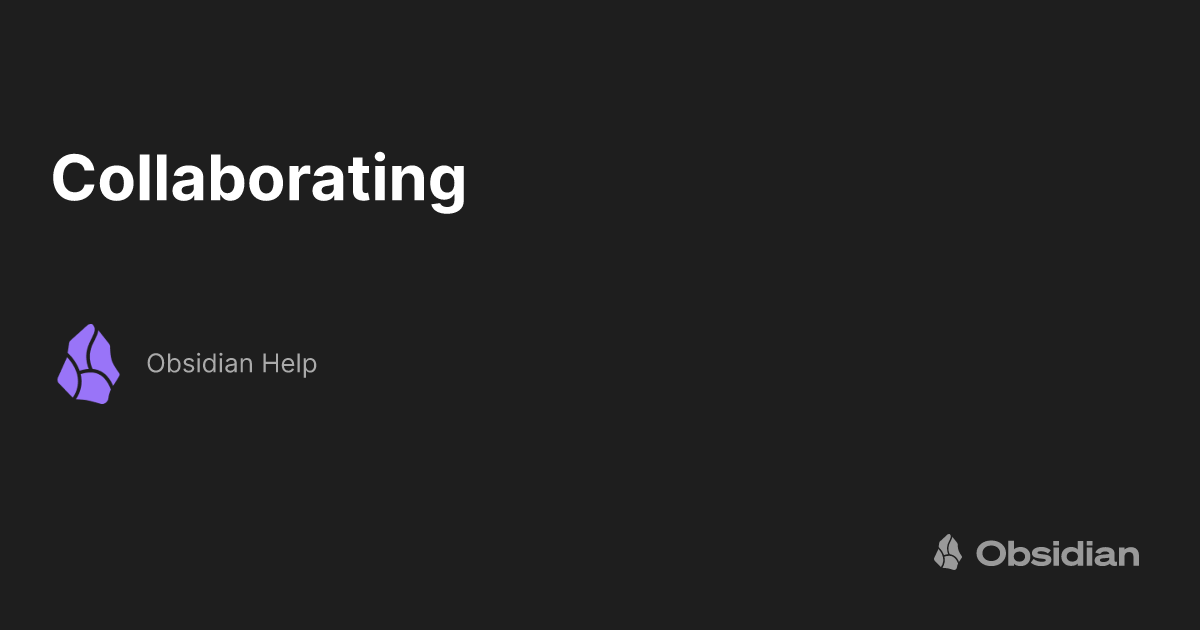 Collaborating

Obsidian Help

Obsidian