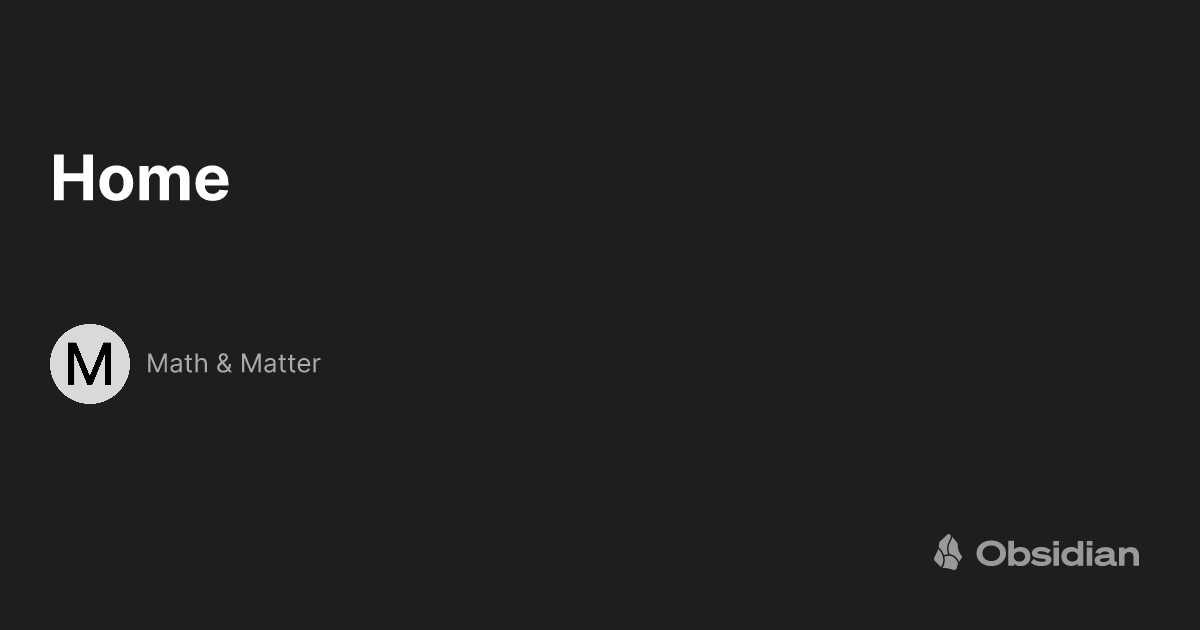 Home

M

Math & Matter

Obsidian