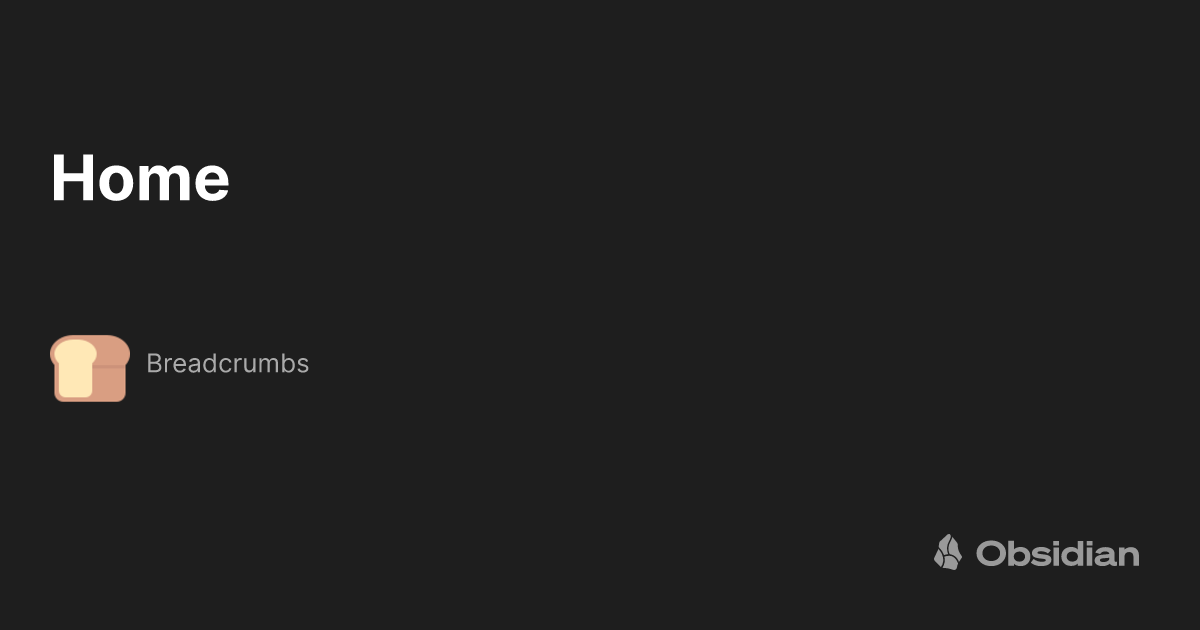 Home

Breadcrumbs

Obsidian